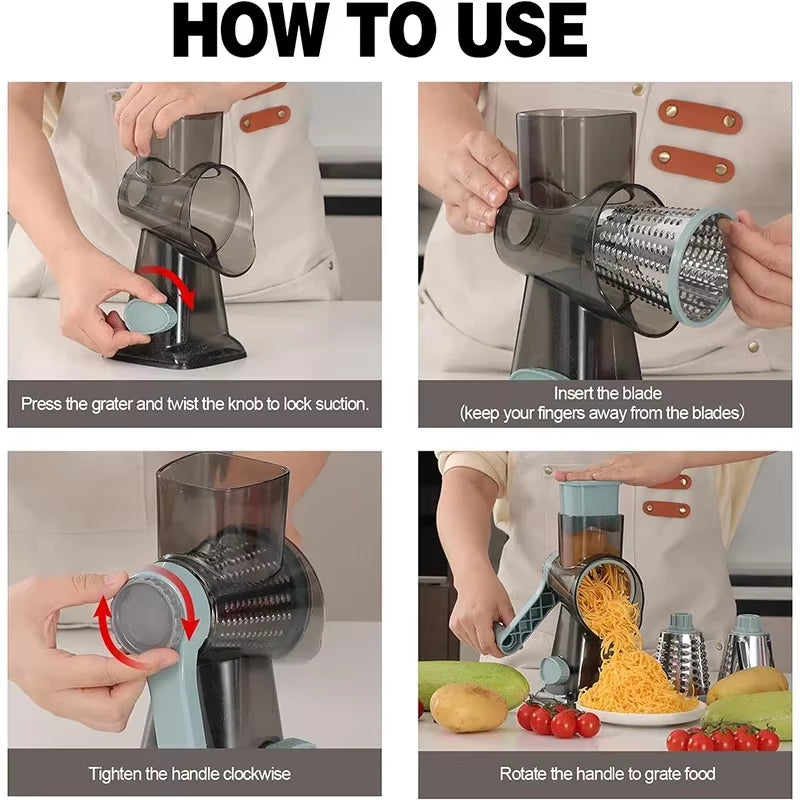 HOW TO USE

Press the grater and twist the knob to lock suction.

Insert the blade
(keep your fingers away from the blades)

Tighten the handle clockwise

Rotate the handle to grate food